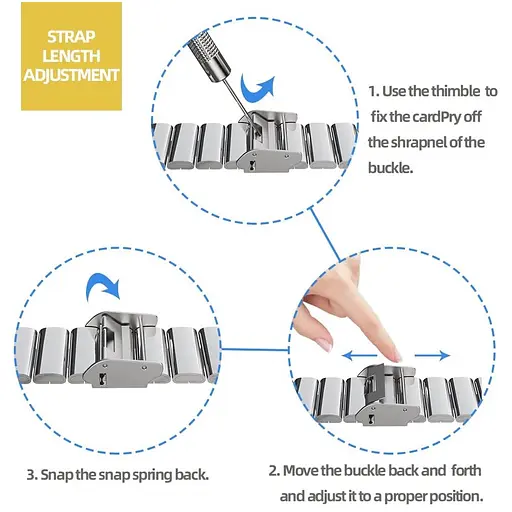 STRAP LENGTH ADJUSTMENT

1. Use the thimble to fix the cardPry off the shrapnel of the buckle.

3. Snap the snap spring back.

2. Move the buckle back and forth and adjust it to a proper position.