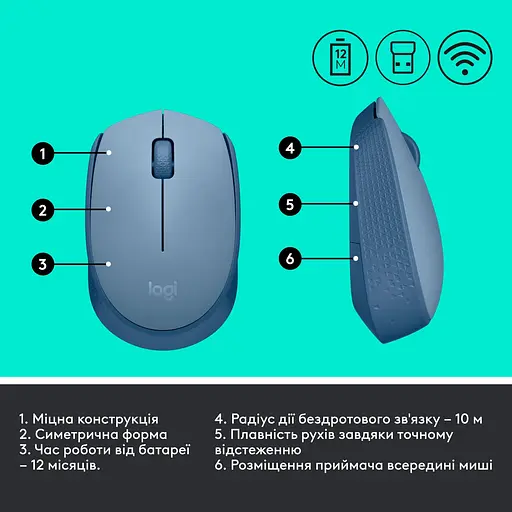 12 M

1
2
3
logi
4
5
6

1. Міцна конструкція
2. Симетрична форма
3. Час роботи від батареї – 12 місяців.

4. Радіус дії бездротового зв'язку – 10 м
5. Плавність рухів завдяки точному відстеженню
6. Розміщення приймача всередині миші