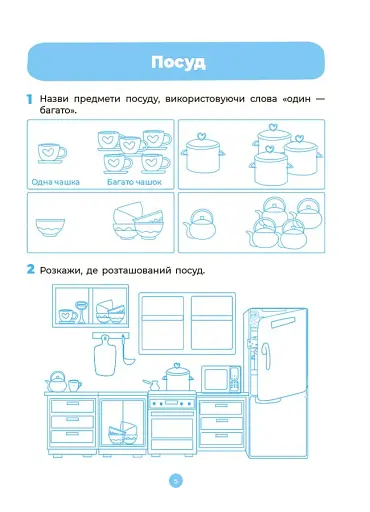 Посуд

1 Назви предмети посуду, використовуючи слова «один — багато».

Одна чашка

Багато чашок

2 Розкажи, де розташований посуд.

5