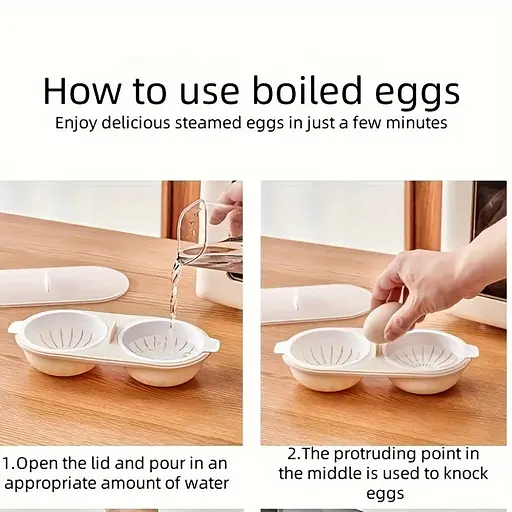 How to use boiled eggs
Enjoy delicious steamed eggs in just a few minutes

1.Open the lid and pour in an appropriate amount of water

2.The protruding point in the middle is used to knock eggs