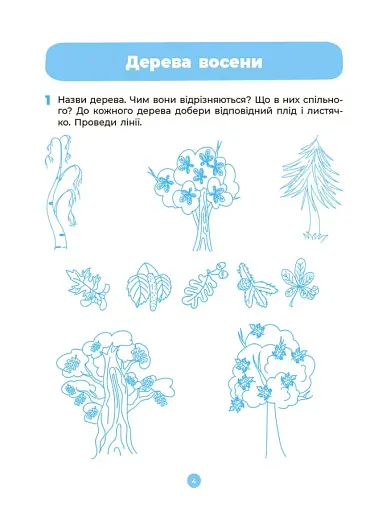 Дерева восени

1 Назви дерева. Чим вони відрізняються? Що в них спільного? До кожного дерева добери відповідний плід і листячко. Проведи лінії.

4