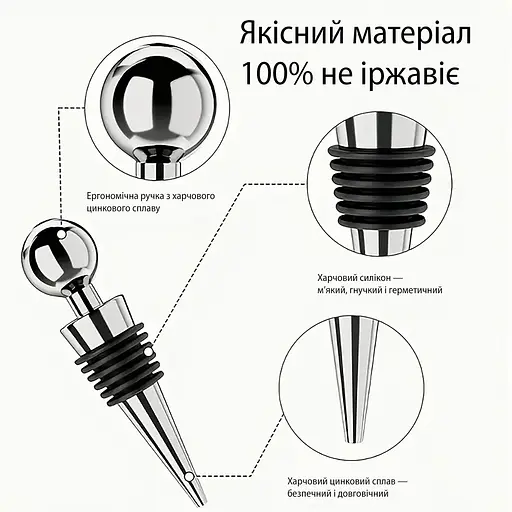 Якісний матеріал
100% не іржавіє

Ергономічна ручка з харчового цинкового сплаву

Харчовий силікон — м'який, гнучкий і герметичний

Харчовий цинковий сплав — безпечний і довговічний