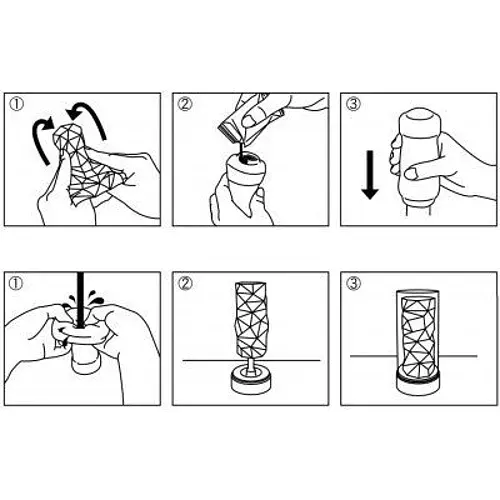 ①
②
③
①
②
③