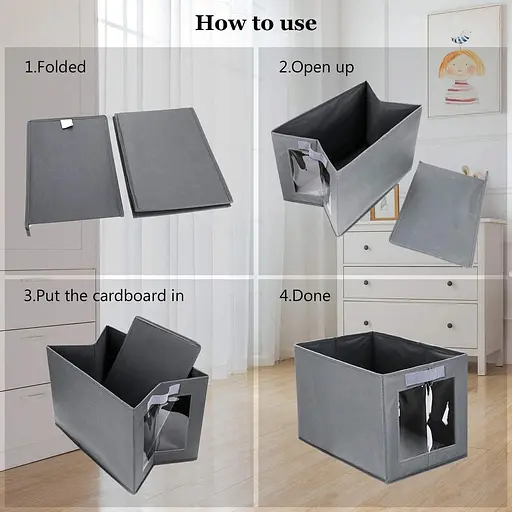 How to use

1.Folded

2.Open up

3.Put the cardboard in

4.Done