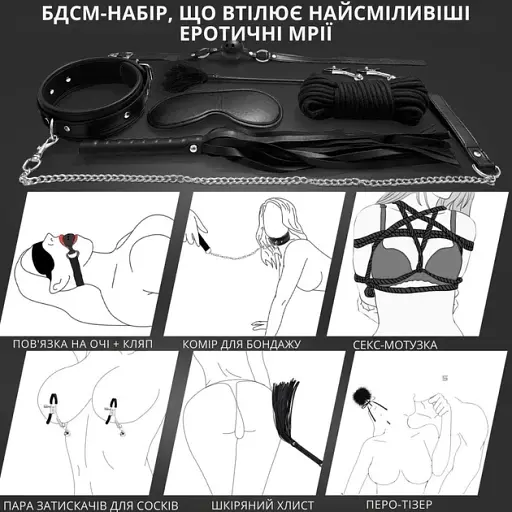 БДСМ-НАБІР, ЩО ВТІЛЮЄ НАЙСМІЛИВІШІ ЕРОТИЧНІ МРІЇ

ПОВ'ЯЗКА НА ОЧІ + КЛЯП

КОМІР ДЛЯ БОНДАЖУ

СЕКС-МОТУЗКА

ПАРА ЗАТИСКАЧІВ ДЛЯ СОСКІВ

ШКІРЯНИЙ ХЛИСТ

ПЕРО-ТІЗЕР