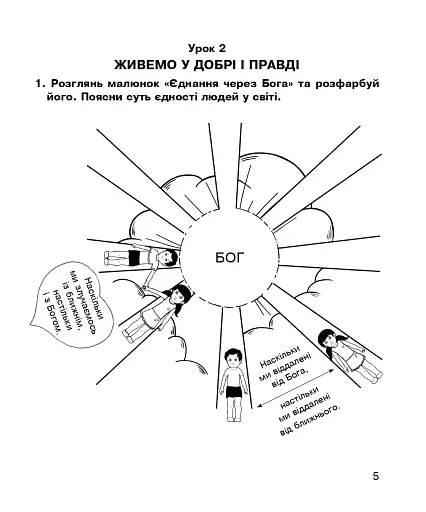 Урок 2
ЖИВЕМО У ДОБРІ І ПРАВДІ

1. Розглянь малюнок «Єднання через Бога» та розфарбуй його. Поясни суть єдності людей у світі.

БОГ

Наскільки ми злучаємось із ближнім, настільки і з Богом.

Наскільки ми віддалені від Бога,

настільки ми віддалені від ближнього.

5