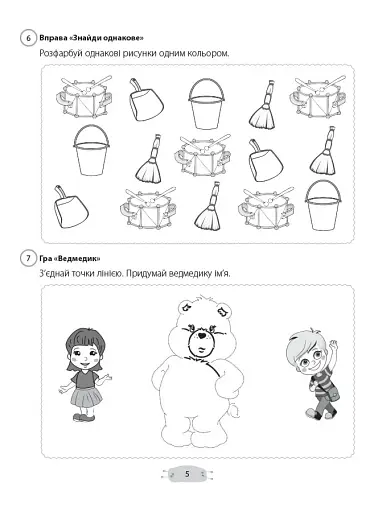 6 Вправа «Знайди однакове»

Розфарбуй однакові рисунки одним кольором.

7 Гра «Ведмедик»

З'єднай точки лінією. Придумай ведмедику ім'я.

5