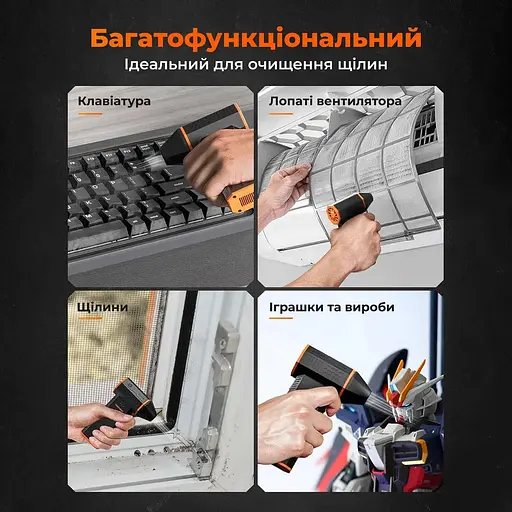 Багатофункціональний
Ідеальний для очищення щілин

Клавіатура

Лопаті вентилятора

Щілини

Іграшки та вироби