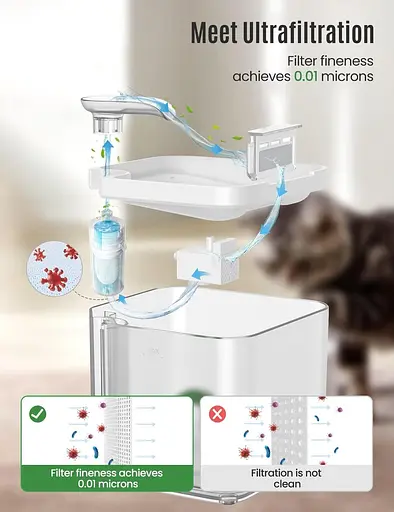 Meet Ultrafiltration

Filter fineness achieves 0.01 microns

Filter fineness achieves 0.01 microns

Filtration is not clean