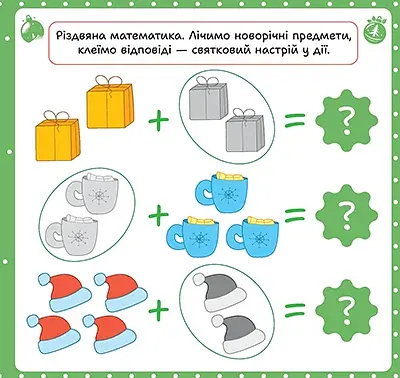 Різдвяна математика. Лічимо новорічні предмети, клеїмо відповіді — святковий настрій у дії.

+ = ?

+ = ?

+ = ?