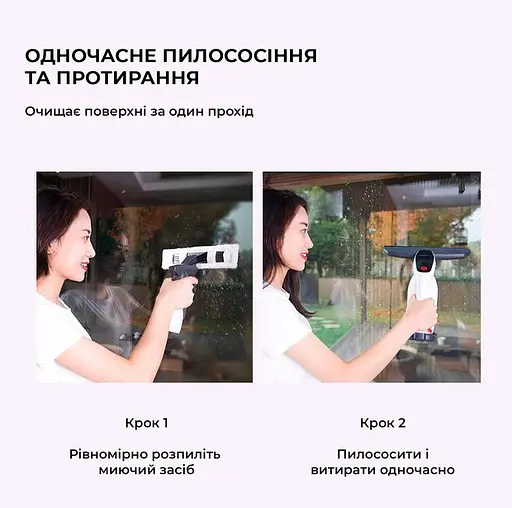 ОДНОЧАСНЕ ПИЛОСОСІННЯ ТА ПРОТИРАННЯ

Очищає поверхні за один прохід

Крок 1

Рівномірно розпиліть миючий засіб

Крок 2

Пилососити і витирати одночасно