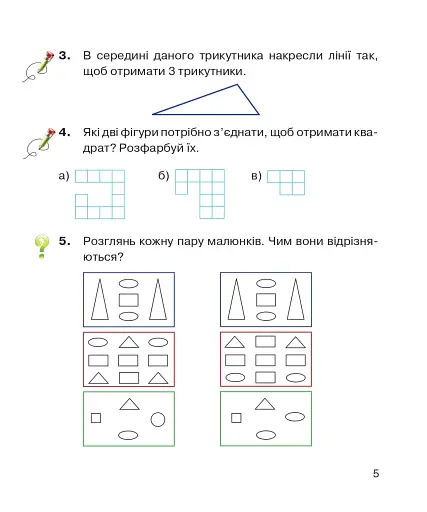 3. В середині даного трикутника накресли лінії так, щоб отримати 3 трикутники.

4. Які дві фігури потрібно з'єднати, щоб отримати квадрат? Розфарбуй їх.

а) б) в)

5. Розглянь кожну пару малюнків. Чим вони відрізняються?

5