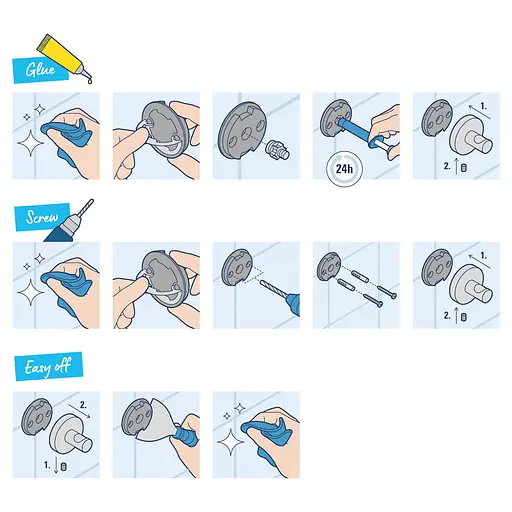 Glue

24h

1.

2.

Screw

1.

2.

Easy off

2.

1.