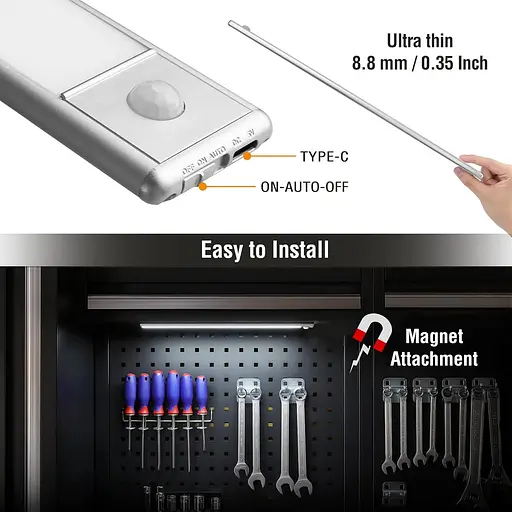 Ultra thin
8.8 mm / 0.35 Inch

OFF ON AUTO DC 5V

TYPE-C

ON-AUTO-OFF

Easy to Install

Magnet Attachment