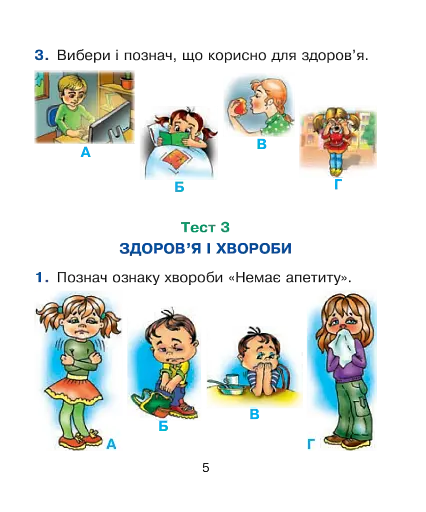 3. Вибери і познач, що корисно для здоров'я.

А

Б

В

Г

Тест 3
ЗДОРОВ'Я І ХВОРОБИ

1. Познач ознаку хвороби «Немає апетиту».

А

Б

В

Г

5