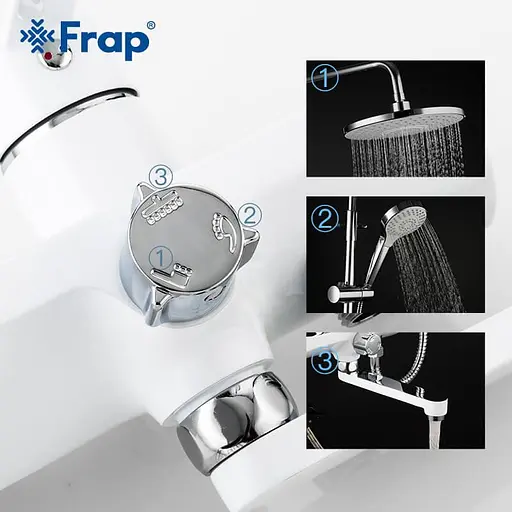 Frap®

3

2

1

1

2

3