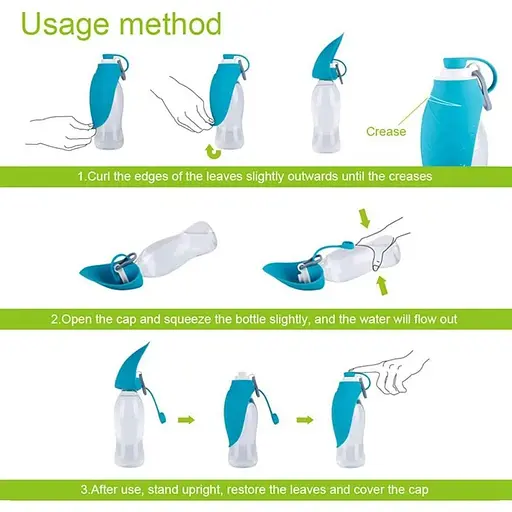 Usage method

Crease

1.Curl the edges of the leaves slightly outwards until the creases

2.Open the cap and squeeze the bottle slightly, and the water will flow out

3.After use, stand upright, restore the leaves and cover the cap