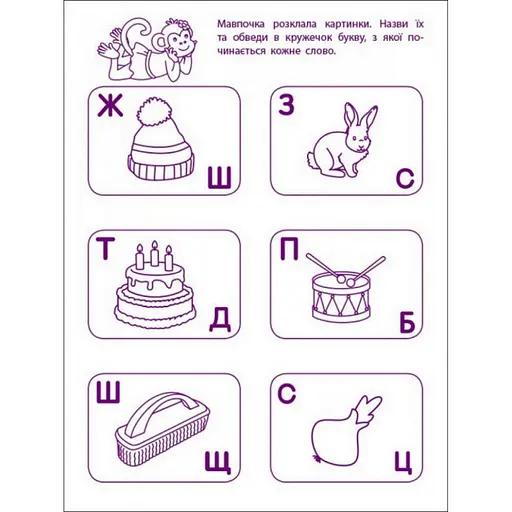 Мавпочка розклала картинки. Назви їх та обведи в кружечок букву, з якої починається кожне слово.

Ж
Ш

З
С

Т
Д

П
Б

Ш
Щ

С
Ц