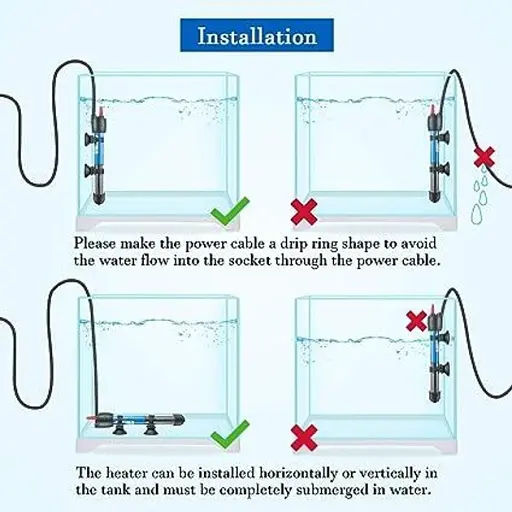 Installation

Please make the power cable a drip ring shape to avoid the water flow into the socket through the power cable.

The heater can be installed horizontally or vertically in the tank and must be completely submerged in water.