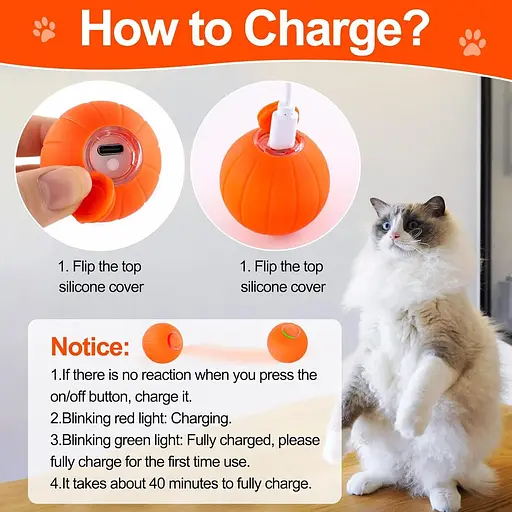 How to Charge?

1. Flip the top silicone cover

1. Flip the top silicone cover

Notice:

1.If there is no reaction when you press the on/off button, charge it.
2.Blinking red light: Charging.
3.Blinking green light: Fully charged, please fully charge for the first time use.
4.It takes about 40 minutes to fully charge.