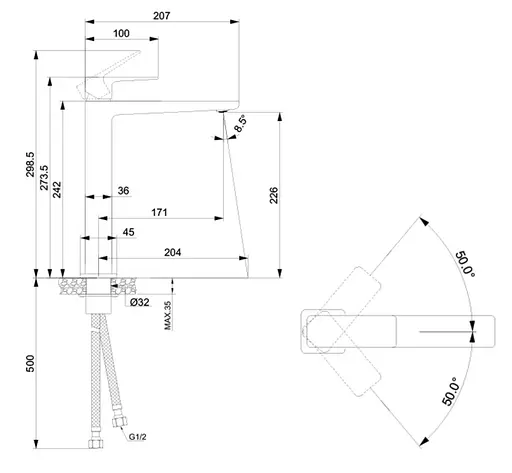 207
100
298.5
273.5
242
8.5°
226
36
171
45
204
Ø32
MAX.35
500
G1/2
50.0°
50.0°