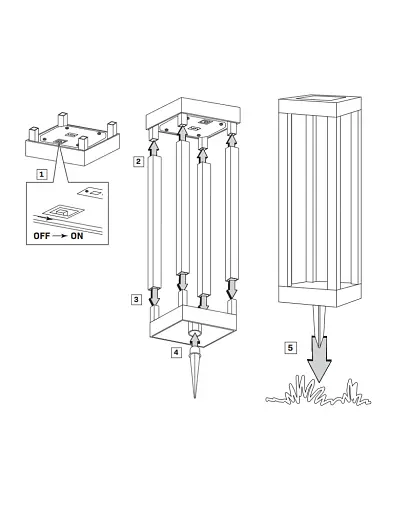 1

OFF → ON

2

3

4

5