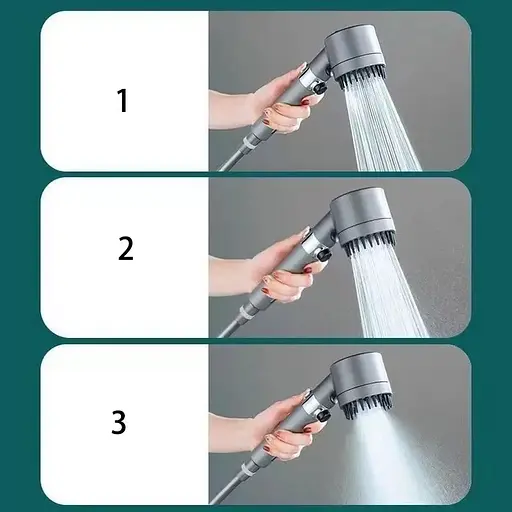 1

2

3