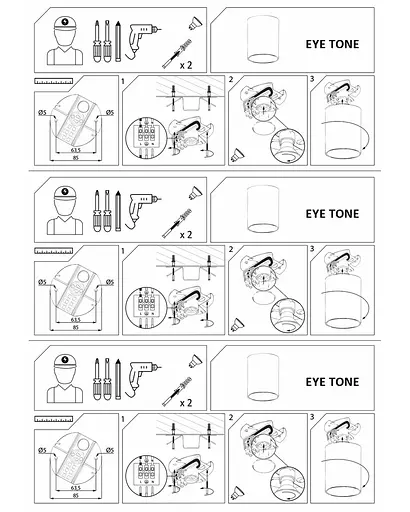 x 2

EYE TONE

Ø5
Ø5
63.5
85

1

2

3

x 2

EYE TONE

Ø5
Ø5
63.5
85

1

2

3

x 2

EYE TONE

Ø5
Ø5
63.5
85

1

2

3