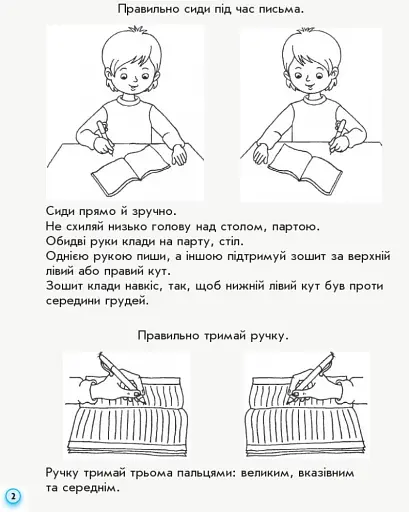 Правильно сиди під час письма.

Сиди прямо й зручно.
Не схиляй низько голову над столом, партою.
Обидві руки клади на парту, стіл.
Однією рукою пиши, а іншою підтримуй зошит за верхній лівий або правий кут.
Зошит клади навкіс, так, щоб нижній лівий кут був проти середини грудей.

Правильно тримай ручку.

Ручку тримай трьома пальцями: великим, вказівним та середнім.

2