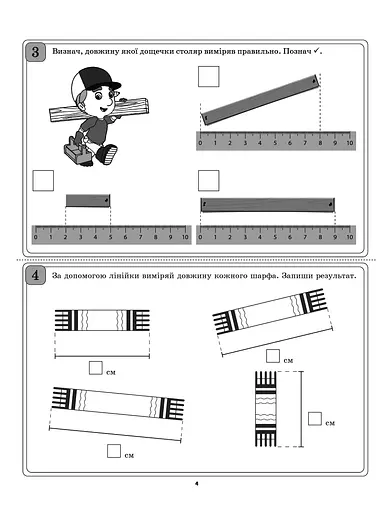 3 Визнач, довжину якої дощечки столяр виміряв правильно. Познач ✓.

0 1 2 3 4 5 6 7 8 9 10

0 1 2 3 4 5 6 7 8 9 10

0 1 2 3 4 5 6 7 8 9 10

4 За допомогою лінійки виміряй довжину кожного шарфа. Запиши результат.

см

см

см

см

4