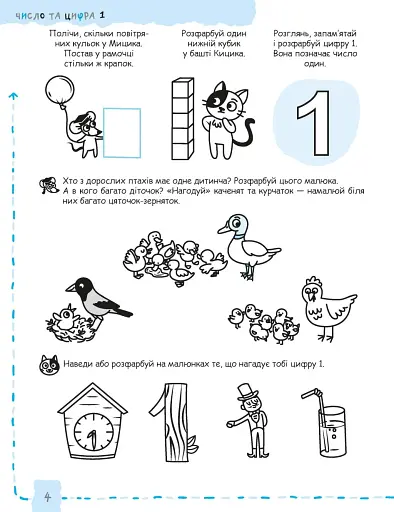 ЧИСЛО ТА ЦИФРА 1

Полічи, скільки повітряних кульок у Мицика. Постав у рамочці стільки ж крапок.

Розфарбуй один нижній кубик у башті Кицика.

Розглянь, запам'ятай і розфарбуй цифру 1. Вона позначає число один.

1

Хто з дорослих птахів має одне дитинча? Розфарбуй цього малюка. А в кого багато діточок? «Нагодуй» каченят та курчаток — намалюй біля них багато цяточок-зерняток.

Наведи або розфарбуй на малюнках те, що нагадує тобі цифру 1.

4