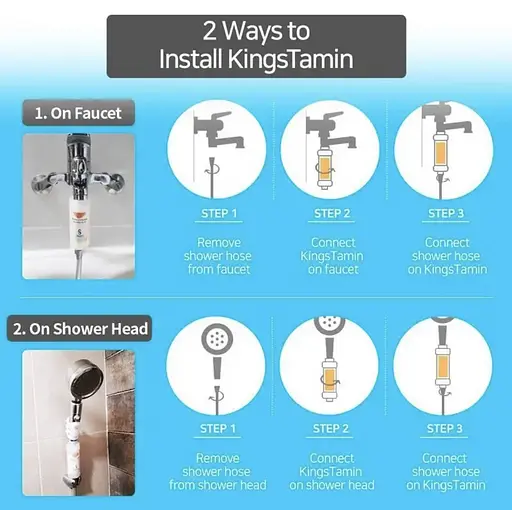 2 Ways to Install KingsTamin

1. On Faucet

STEP 1
Remove shower hose from faucet

STEP 2
Connect KingsTamin on faucet

STEP 3
Connect shower hose on KingsTamin

2. On Shower Head

STEP 1
Remove shower hose from shower head

STEP 2
Connect KingsTamin on shower head

STEP 3
Connect shower hose on KingsTamin