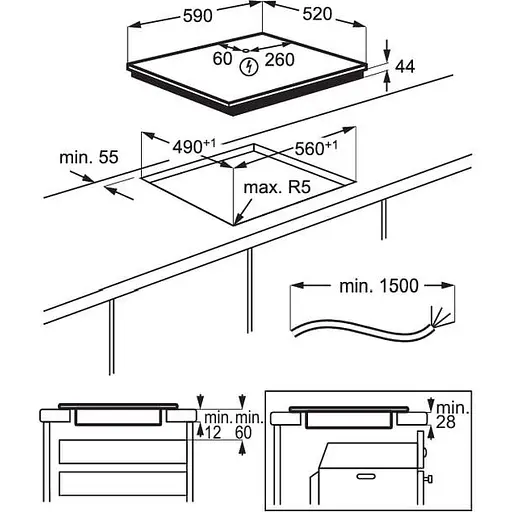 590
520
60
260
44
$490^{+1}$
$560^{+1}$
min. 55
max. R5
min. 1500
min.
12
min.
60
min.
28