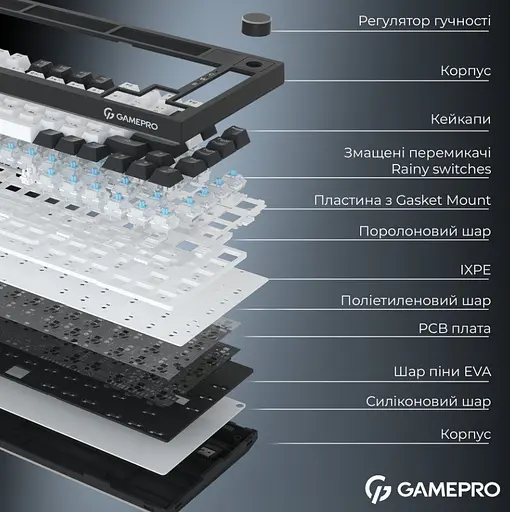 GAMEPRO

Регулятор гучності

Корпус

Кейкапи

Змащені перемикачі
Rainy switches

Пластина з Gasket Mount

Поролоновий шар

IXPE

Поліетиленовий шар

PCB плата

Шар піни EVA

Силіконовий шар

Корпус

GAMEPRO