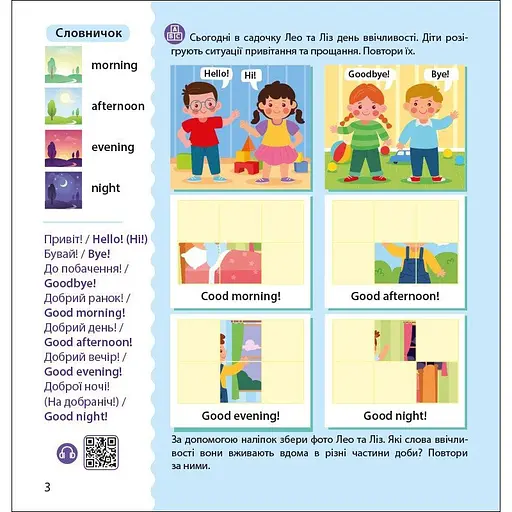 Словничок

morning

afternoon

evening

night

Привіт! / Hello! (Hi!)
Бувай! / Bye!
До побачення! / Goodbye!
Добрий ранок! / Good morning!
Добрий день! / Good afternoon!
Добрий вечір! / Good evening!
Доброї ночі! (На добраніч!) / Good night!

3

Сьогодні в садочку Лео та Ліз день ввічливості. Діти розігрують ситуації привітання та прощання. Повтори їх.

Hello!

Hi!

Goodbye!

Bye!

Cood morning!

Good afternoon!

Good evening!

Good night!

За допомогою наліпок збери фото Лео та Ліз. Які слова ввічливості вони вживають вдома в різні частини доби? Повтори за ними.