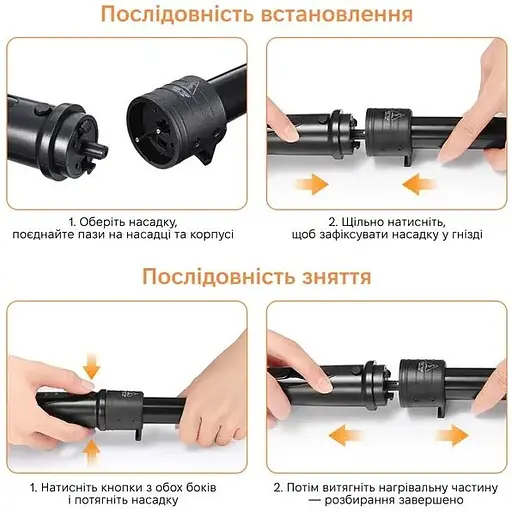 Послідовність встановлення

1. Оберіть насадку, поєднайте пази на насадці та корпусі

2. Щільно натисніть, щоб зафіксувати насадку у гнізді

Послідовність зняття

1. Натисніть кнопки з обох боків і потягніть насадку

2. Потім витягніть нагрівальну частину — розбирання завершено