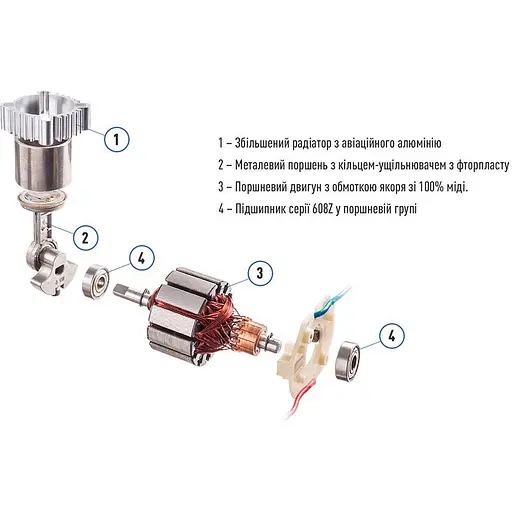 1

1 – Збільшений радіатор з авіаційного алюмінію
2 – Металевий поршень з кільцем-ущільнювачем з фторпласту
3 – Поршневий двигун з обмоткою якоря зі 100% міді.
4 – Підшипник серії 608Z у поршневій групі

2

4

3

4