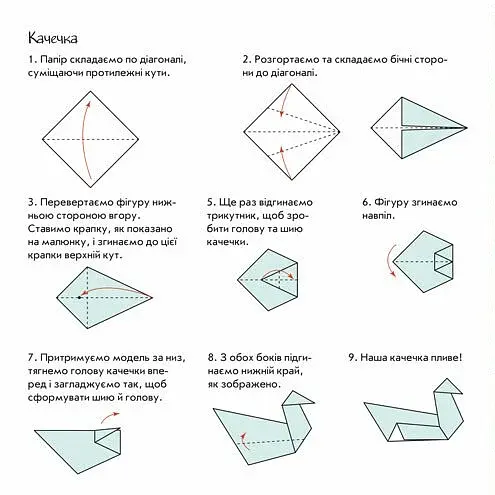 Качечка

1. Папір складаємо по діагоналі, суміщаючи протилежні кути.

2. Розгортаємо та складаємо бічні сторони до діагоналі.

3. Перевертаємо фігуру нижньою стороною вгору. Ставимо крапку, як показано на малюнку, і згинаємо до цієї крапки верхній кут.

5. Ще раз відгинаємо трикутник, щоб зробити голову та шию качечки.

6. Фігуру згинаємо навпіл.

7. Притримуємо модель за низ, тягнемо голову качечки вперед і загладжуємо так, щоб сформувати шию й голову.

8. З обох боків підгинаємо нижній край, як зображено.

9. Наша качечка пливе!