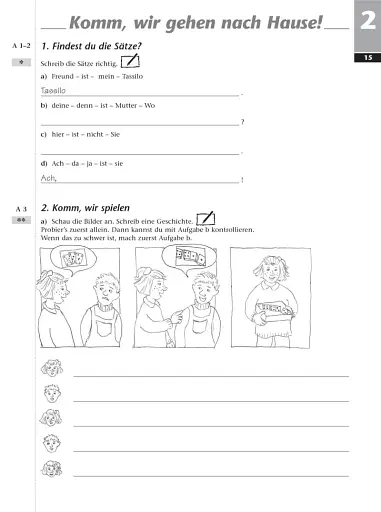 Komm, wir gehen nach Hause!

2

15

A 1–2

*

1. Findest du die Sätze?

Schreib die Sätze richtig.

a) Freund – ist – mein – Tassilo

Tassilo .

b) deine – denn – ist – Mutter – Wo

?

c) hier – ist – nicht – Sie

.

d) Ach – da – ja – ist – sie

Ach, !

A 3

**

2. Komm, wir spielen

a) Schau die Bilder an. Schreib eine Geschichte.
Probier's zuerst allein. Dann kannst du mit Aufgabe b kontrollieren.
Wenn das zu schwer ist, mach zuerst Aufgabe b.