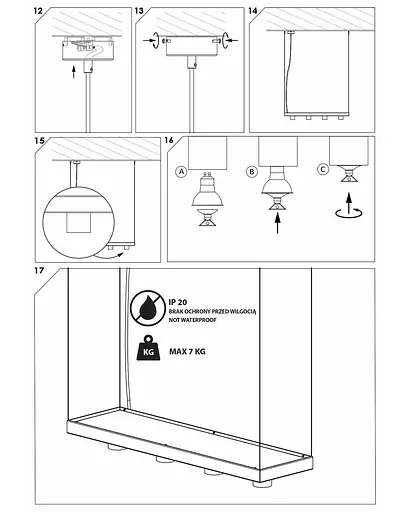 12

13

14

15

16

A

B

C

17

IP 20
BRAK OCHRONY PRZED WILGOCIĄ
NOT WATERPROOF

KG

MAX 7 KG