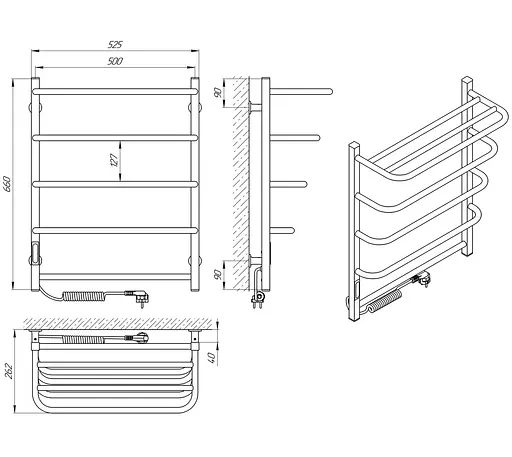 525
500
660
127
90
90
262
40