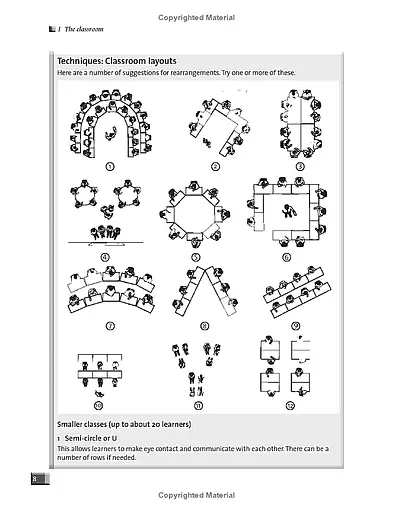 Copyrighted Material

1 The classroom

Techniques: Classroom layouts
Here are a number of suggestions for rearrangements. Try one or more of these.

1
2
3
4
5
6
7
8
9
10
11
12

Smaller classes (up to about 20 learners)

1 Semi-circle or U
This allows learners to make eye contact and communicate with each other. There can be a number of rows if needed.

8

Copyrighted Material