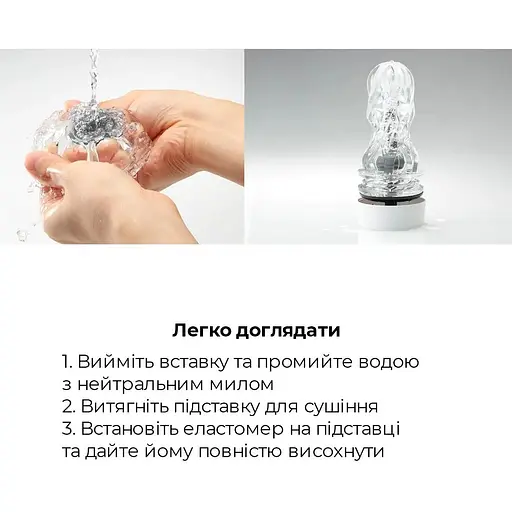 Легко доглядати

1. Вийміть вставку та промийте водою з нейтральним милом
2. Витягніть підставку для сушіння
3. Встановіть еластомер на підставці та дайте йому повністю висохнути