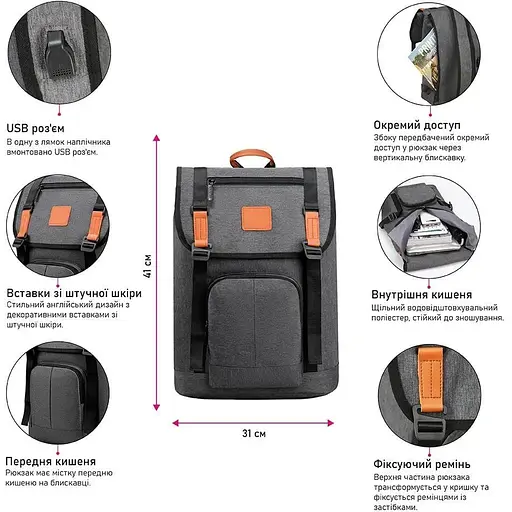 USB роз'єм
В одну з лямок наплічника вмонтовано USB роз'єм.

Вставки зі штучної шкіри
Стильний англійський дизайн з декоративними вставками зі штучної шкіри.

Передня кишеня
Рюкзак має містку передню кишеню на блискавці.

41 см

31 см

Окремий доступ
Збоку передбачений окремий доступ у рюкзак через вертикальну блискавку.

Внутрішня кишеня
Щільний водовідштовхувальний поліестер, стійкий до зношування.

Фіксуючий ремінь
Верхня частина рюкзака трансформується у кришку та фіксується ремінцями із застібками.