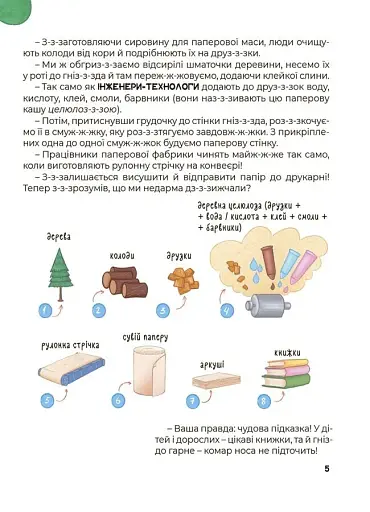 – З-з-заготовляючи сировину для паперової маси, люди очищують колоди від кори й подрібнюють їх на друз-з-зки.

– Ми ж обгриз-з-заємо відсирілі шматочки деревини, несемо їх у роті до гніз-з-зда й там переж-ж-жовуємо, додаючи клейкої слини.

– Так само як ІНЖЕНЕРИ-ТЕХНОЛОГИ додають до друз-з-зок воду, кислоту, клей, смоли, барвники (вони наз-з-зивають цю паперову кашу целюлоз-з-зою).

– Потім, притиснувши грудочку до стінки гніз-з-зда, роз-з-зкочуємо її в смуж-ж-жку, яку роз-з-зтягуємо завдовж-ж-жки. З прикріплених одна до одної смуж-ж-жок будуємо паперову стінку.

– Працівники паперової фабрики чинять майж-ж-же так само, коли виготовляють рулонну стрічку на конвеєрі!

– З-з-залишається висушити й відправити папір до друкарні! Тепер з-з-зрозумів, що ми недарма дз-з-зижчали?

дерева
1
колоди
2
друзки
3
деревна целюлоза (друзки + + вода / кислота + клей + смоли + + барвники)
4
рулонна стрічка
5
сувій паперу
6
аркуші
7
книжки
8

– Ваша правда: чудова підказка! У дітей і дорослих – цікаві книжки, та й гніздо гарне – комар носа не підточить!

5