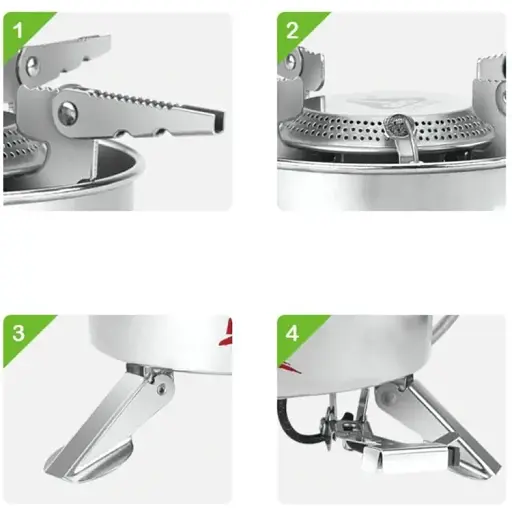 1

2

3

4