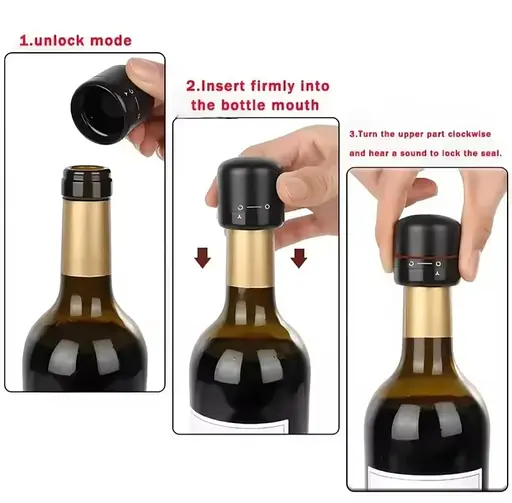 1.unlock mode

2.Insert firmly into the bottle mouth

3.Turn the upper part clockwise and hear a sound to lock the seal.