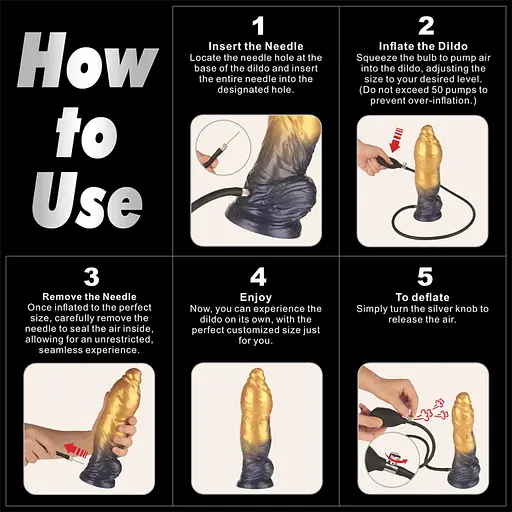 How to Use

1
Insert the Needle
Locate the needle hole at the base of the dildo and insert the entire needle into the designated hole.

2
Inflate the Dildo
Squeeze the bulb to pump air into the dildo, adjusting the size to your desired level. (Do not exceed 50 pumps to prevent over-inflation.)

3
Remove the Needle
Once inflated to the perfect size, carefully remove the needle to seal the air inside, allowing for an unrestricted, seamless experience.

4
Enjoy
Now, you can experience the dildo on its own, with the perfect customized size just for you.

5
To deflate
Simply turn the silver knob to release the air.