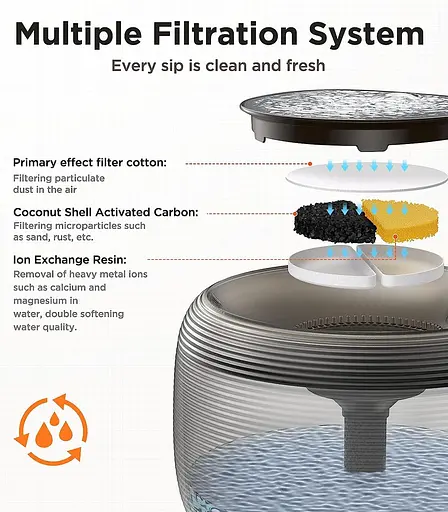 Multiple Filtration System

Every sip is clean and fresh

Primary effect filter cotton:
Filtering particulate dust in the air

Coconut Shell Activated Carbon:
Filtering microparticles such as sand, rust, etc.

Ion Exchange Resin:
Removal of heavy metal ions such as calcium and magnesium in water, double softening water quality.