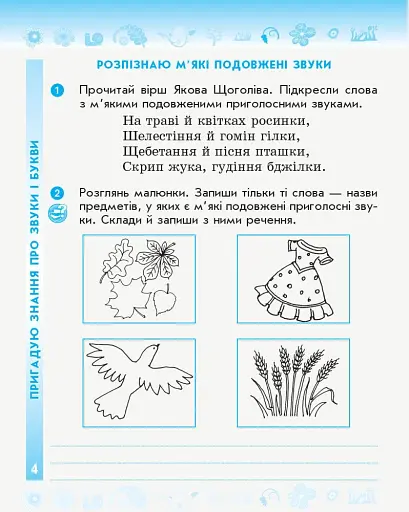 ПРИГАДУЮ ЗНАННЯ ПРО ЗВУКИ І БУКВИ

РОЗПІЗНАЮ М'ЯКІ ПОДОВЖЕНІ ЗВУКИ

1 Прочитай вірш Якова Щоголіва. Підкресли слова з м'якими подовженими приголосними звуками.

На траві й квітках росинки,
Шелестіння й гомін гілки,
Щебетання й пісня пташки,
Скрип жука, гудіння бджілки.

2 Розглянь малюнки. Запиши тільки ті слова — назви предметів, у яких є м'які подовжені приголосні звуки. Склади й запиши з ними речення.

4